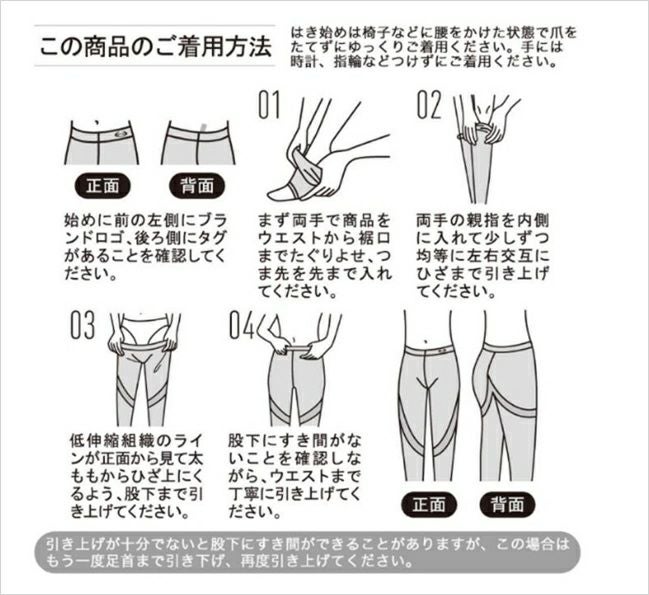 この商品のご着用方法

はき始めは椅子などに腰をかけた状態で爪をたてずにゆっくりご着用ください。手には時計、指輪などつけずにご着用ください。

正面

背面

始めに前の左側にブランドロゴ、後ろ側にタグがあることを確認してください。

01

まず両手で商品をウエストから裾口までたぐりよせ、つま先を先まで入れてください。

02

両手の親指を内側に入れて少しずつ均等に左右交互にひざまで引き上げてください。

03

低伸縮組織のラインが正面から見て太ももからひざ上にくるよう、股下まで引き上げてください。

04

股下にすき間がないことを確認しながら、ウエストまで丁寧に引き上げてください。

正面

背面

引き上げが十分でないと股下にすき間ができることがありますが、この場合はもう一度足首まで引き下げ、再度引き上げてください。